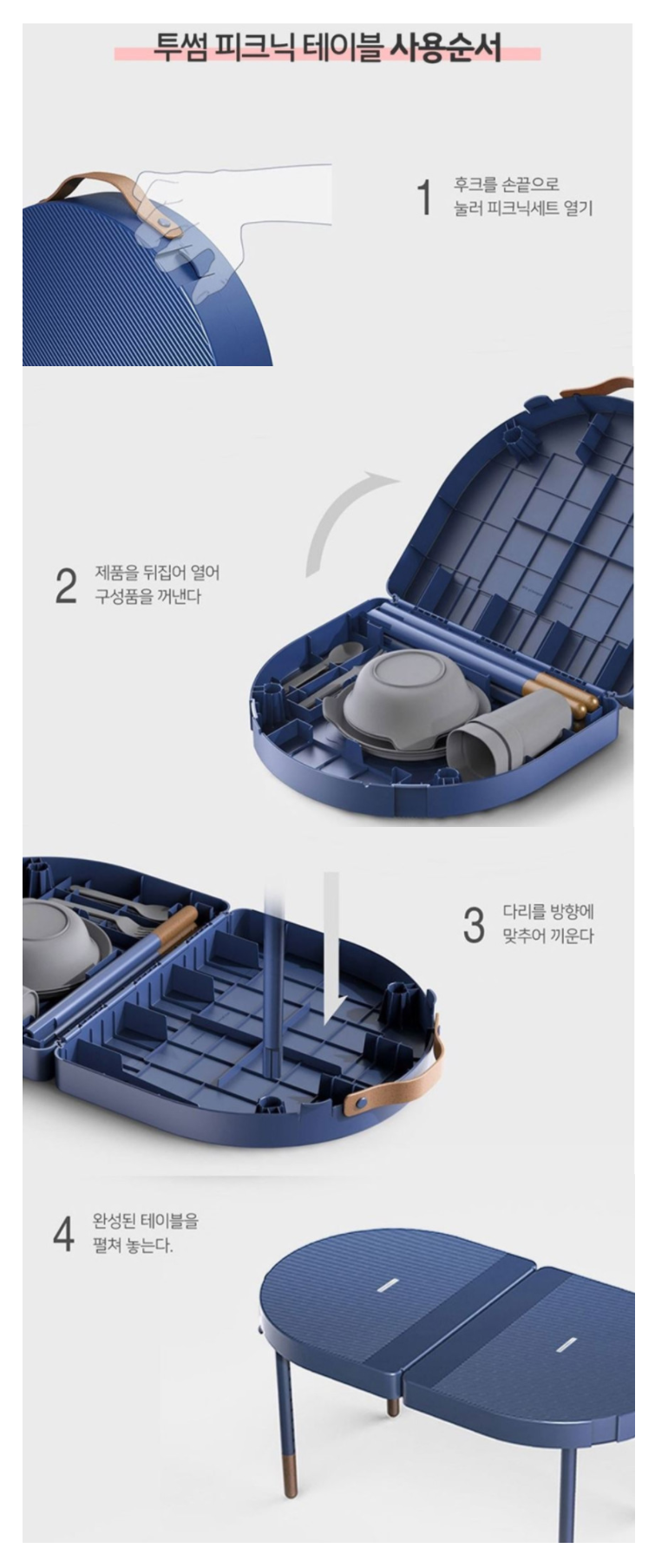 투썸 피크닉 테이블 사용순서

1 후크를 손끝으로 눌러 피크닉세트 열기

2 제품을 뒤집어 열어 구성품을 꺼낸다

3 다리를 방향에 맞추어 끼운다

4 완성된 테이블을 펼쳐 놓는다.